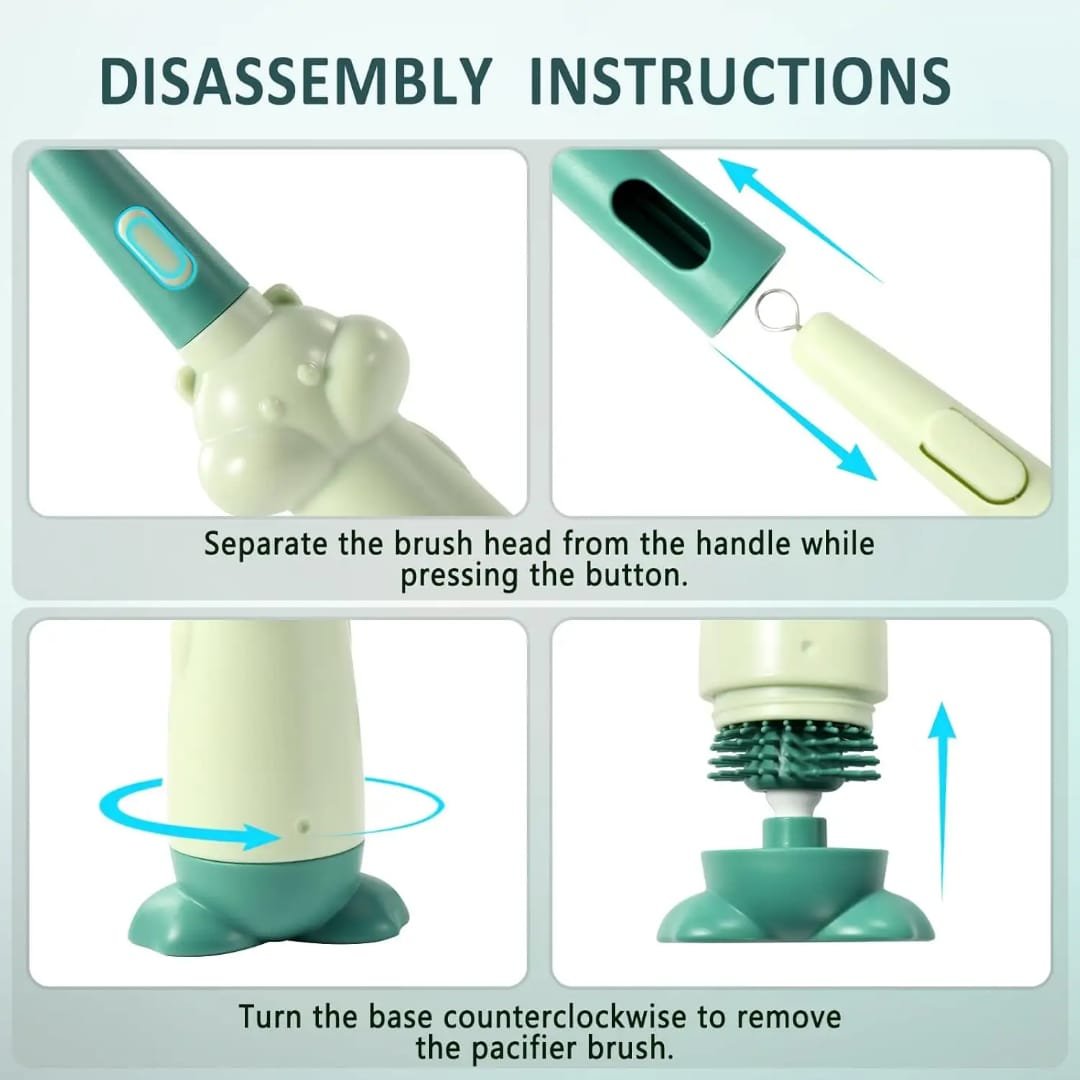 DISASSEMBLY INSTRUCTIONS

Separate the brush head from the handle while pressing the button.

Turn the base counterclockwise to remove the pacifier brush.